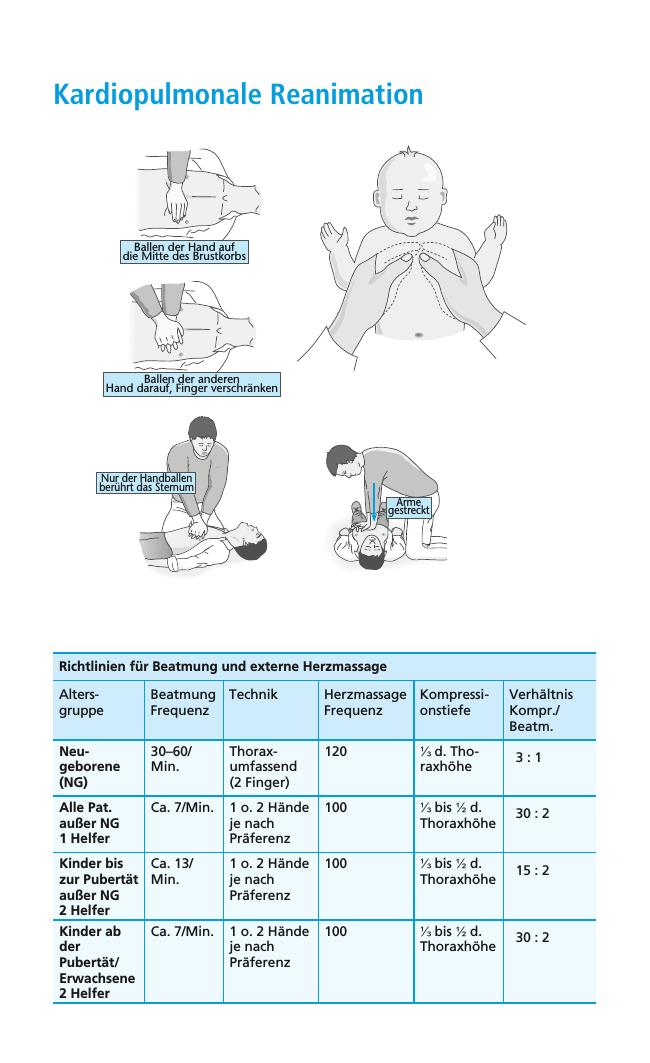 Kardiopulmonale Reanimation

Ballen der Hand auf die Mitte des Brustkorbs

Ballen der anderen Hand darauf, Finger verschränken

Nur der Handballen berührt das Sternum

Arme gestreckt

Richtlinien für Beatmung und externe Herzmassage

| Altersgruppe | Beatmung Frequenz | Technik | Herzmassage Frequenz | Kompressionstiefe | Verhältnis Kompr./ Beatm. |
|---|---|---|---|---|---|
| Neugeborene (NG) | 30–60/ Min. | Thoraxumfassend (2 Finger) | 120 | ⅓ d. Thoraxhöhe | 3 : 1 |
| Alle Pat. außer NG 1 Helfer | Ca. 7/Min. | 1 o. 2 Hände je nach Präferenz | 100 | ⅓ bis ½ d. Thoraxhöhe | 30 : 2 |
| Kinder bis zur Pubertät außer NG 2 Helfer | Ca. 13/ Min. | 1 o. 2 Hände je nach Präferenz | 100 | ⅓ bis ½ d. Thoraxhöhe | 15 : 2 |
| Kinder ab der Pubertät/ Erwachsene 2 Helfer | Ca. 7/Min. | 1 o. 2 Hände je nach Präferenz | 100 | ⅓ bis ½ d. Thoraxhöhe | 30 : 2 |