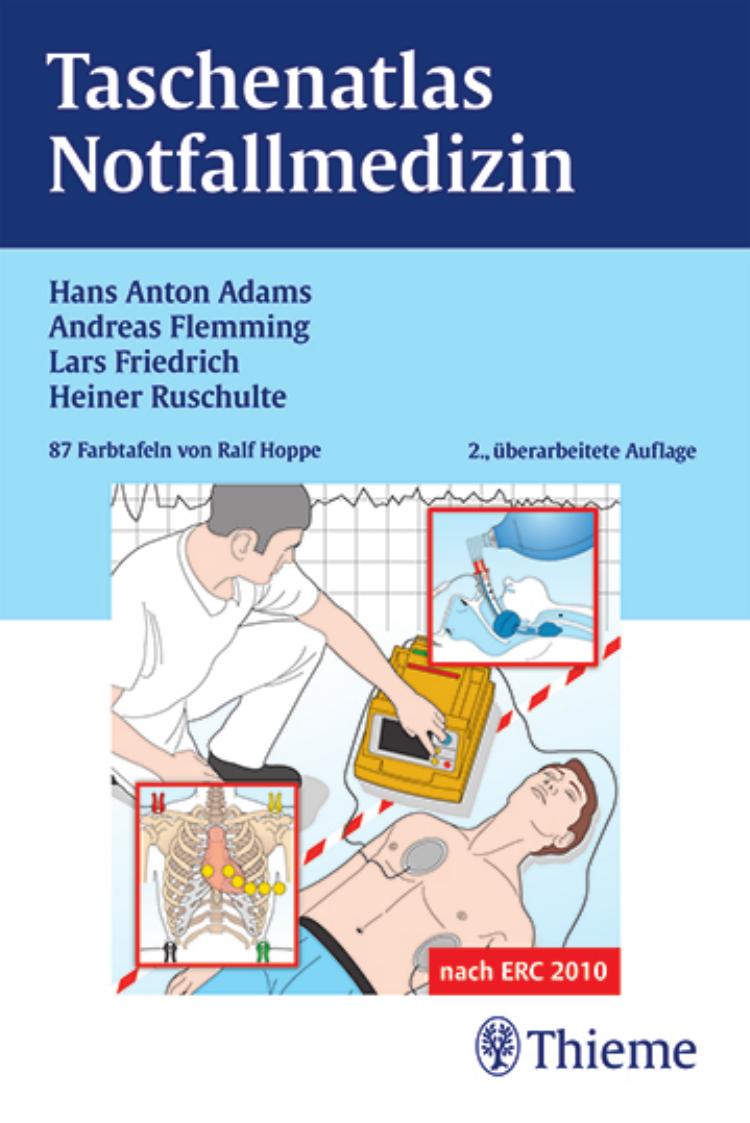 Taschenatlas Notfallmedizin

Hans Anton Adams
Andreas Flemming
Lars Friedrich
Heiner Ruschulte

87 Farbtafeln von Ralf Hoppe

2., überarbeitete Auflage

nach ERC 2010

Thieme